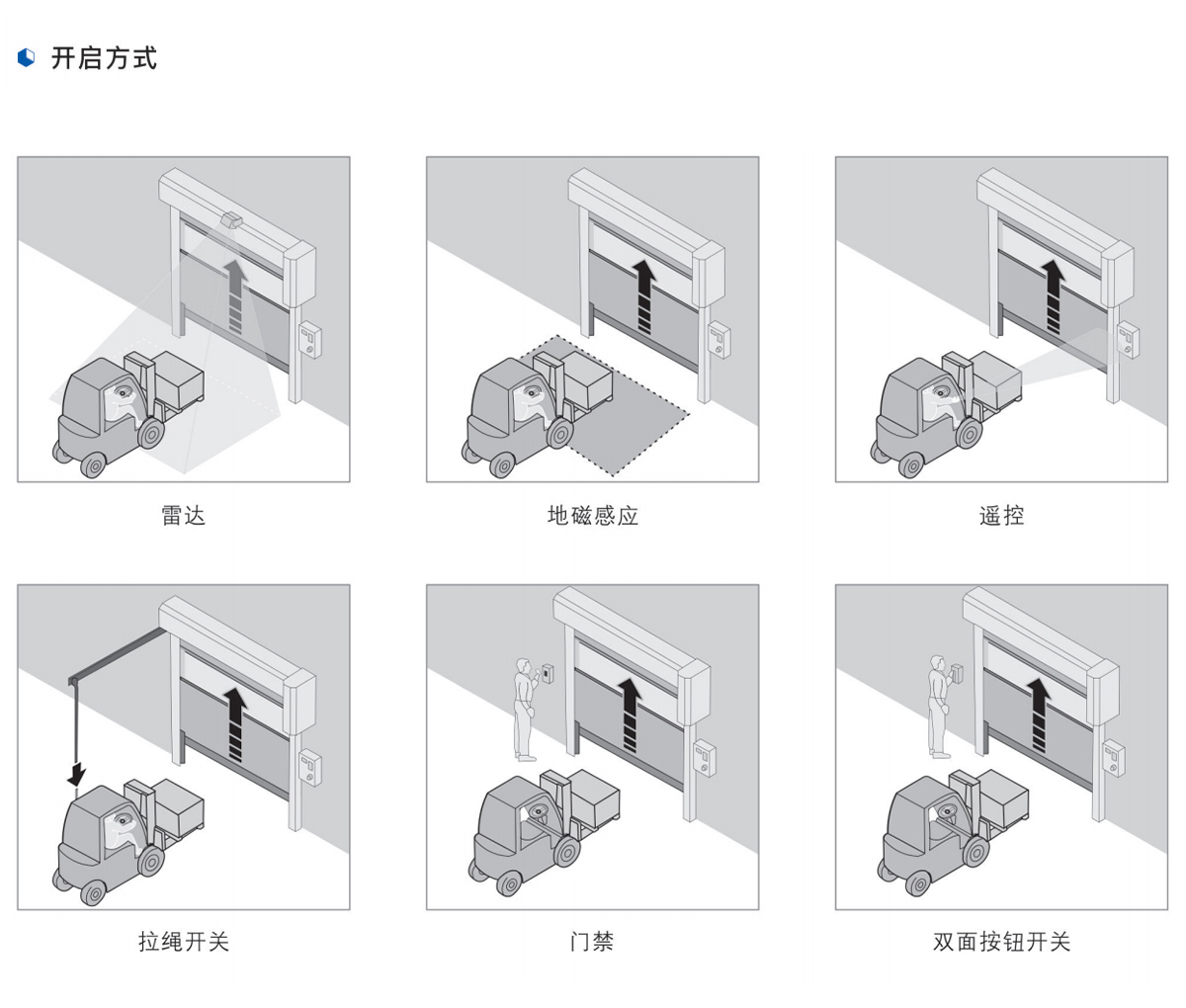 开启方式

雷达

地磁感应

遥控

拉绳开关

门禁

双面按钮开关